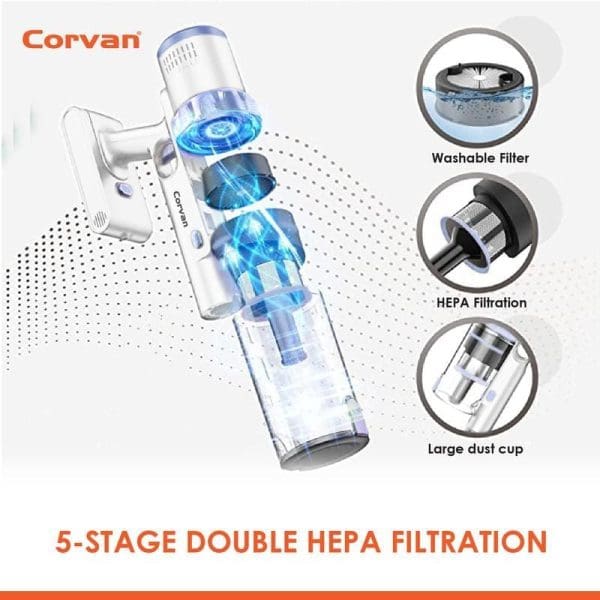 Corvan

Corvan

Washable Filter

HEPA Filtration

Large dust cup

5-STAGE DOUBLE HEPA FILTRATION